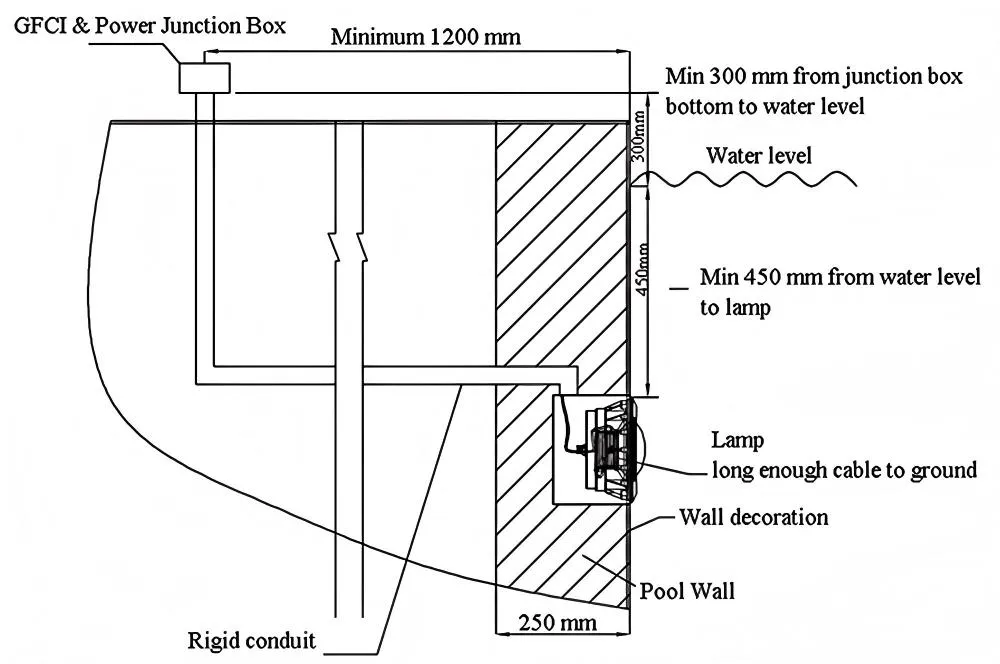 GFCI & Power Junction Box

Minimum 1200 mm

Min 300 mm from junction box bottom to water level

300mm

Water level

450mm

Min 450 mm from water level to lamp

Lamp
long enough cable to ground

Wall decoration

Pool Wall

250 mm

Rigid conduit